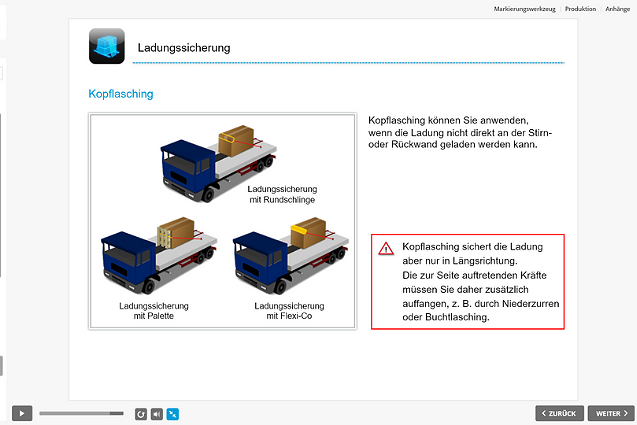 Markierungswerkzeug | Produktion | Anhänge

Ladungssicherung

Kopflasching

Ladungssicherung mit Rundschlinge

Ladungssicherung mit Palette

Ladungssicherung mit Flexi-Co

Kopflasching können Sie anwenden, wenn die Ladung nicht direkt an der Stirn- oder Rückwand geladen werden kann.

Kopflasching sichert die Ladung aber nur in Längsrichtung. Die zur Seite auftretenden Kräfte müssen Sie daher zusätzlich auffangen, z. B. durch Niederzurren oder Buchtlasching.

< ZURÜCK

WEITER >